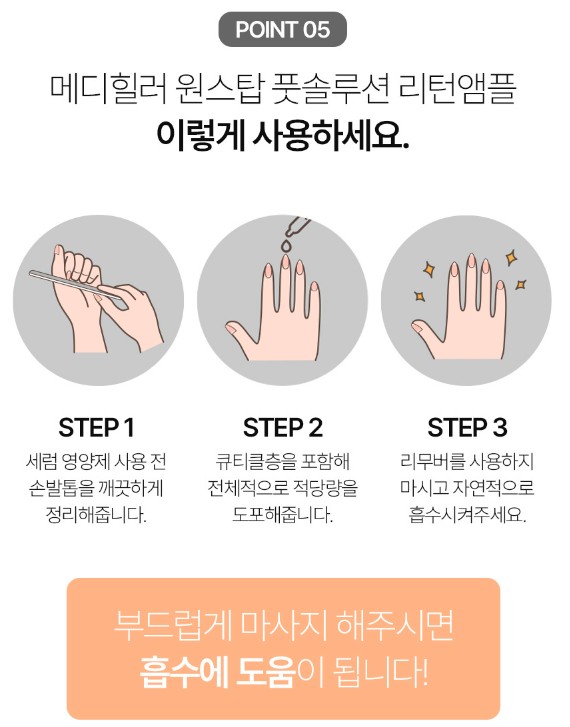 POINT 05

메디힐러 원스탑 풋솔루션 리턴앰플
이렇게 사용하세요.

STEP 1
세럼 영양제 사용 전
손발톱을 깨끗하게
정리해줍니다.

STEP 2
큐티클층을 포함해
전체적으로 적당량을
도포해줍니다.

STEP 3
리무버를 사용하지
마시고 자연적으로
흡수시켜주세요.

부드럽게 마사지 해주시면
흡수에 도움이 됩니다!