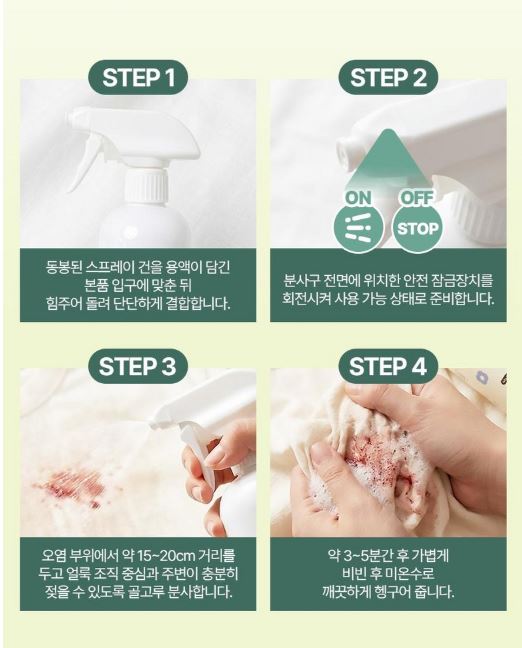 STEP 1

동봉된 스프레이 건을 용액이 담긴 본품 입구에 맞춘 뒤 힘주어 돌려 단단하게 결합합니다.

STEP 2

ON

OFF

STOP

분사구 전면에 위치한 안전 잠금장치를 회전시켜 사용 가능 상태로 준비합니다.

STEP 3

오염 부위에서 약 15~20cm 거리를 두고 얼룩 조직 중심과 주변이 충분히 젖을 수 있도록 골고루 분사합니다.

STEP 4

약 3~5분간 후 가볍게 비빈 후 미온수로 깨끗하게 헹구어 줍니다.