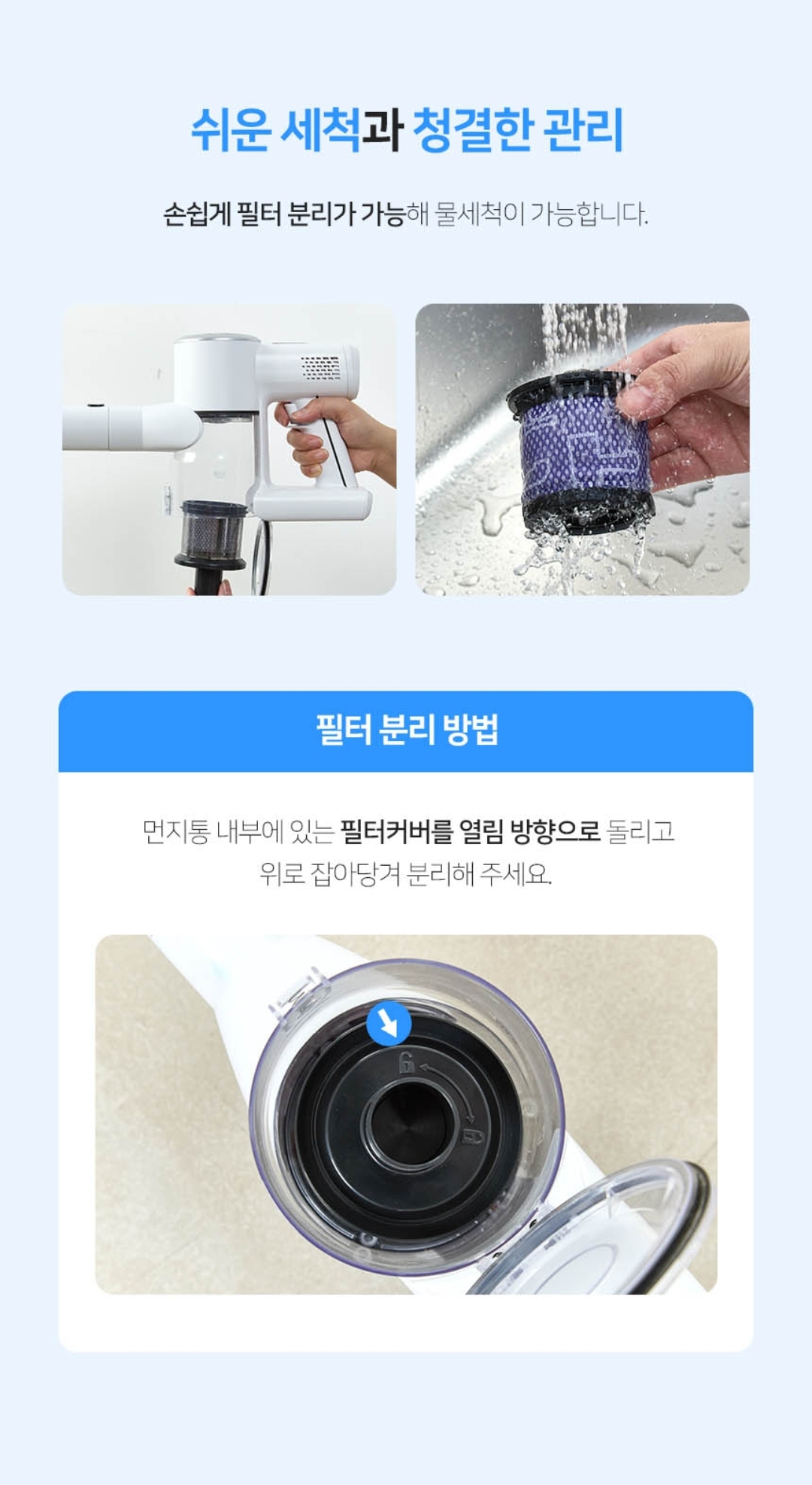 쉬운 세척과 청결한 관리

손쉽게 필터 분리가 가능해 물세척이 가능합니다.

필터 분리 방법

먼지통 내부에 있는 필터커버를 열림 방향으로 돌리고 위로 잡아당겨 분리해 주세요.