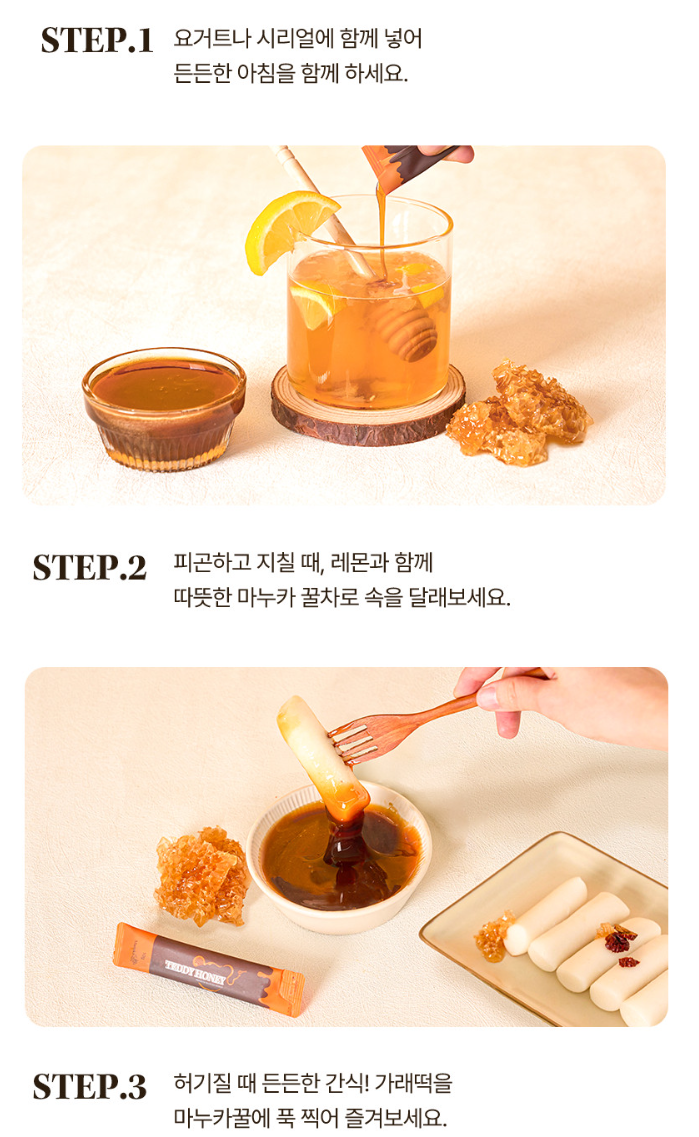 STEP.1 요거트나 시리얼에 함께 넣어
든든한 아침을 함께 하세요.

STEP.2 피곤하고 지칠 때, 레몬과 함께
따뜻한 마누카 꿀차로 속을 달래보세요.

TEDDY HONEY

STEP.3 허기질 때 든든한 간식! 가래떡을
마누카꿀에 푹 찍어 즐겨보세요.