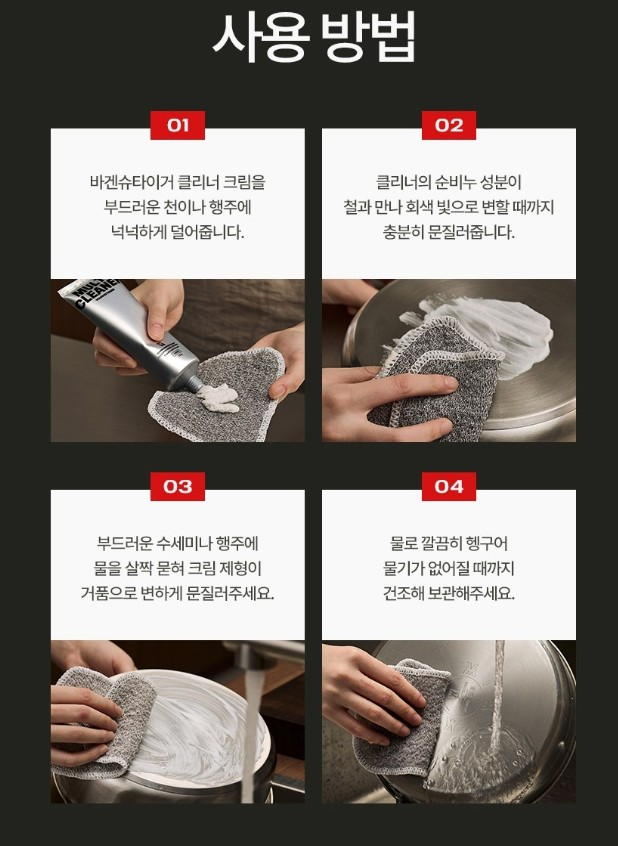 사용 방법

01

바겐슈타이거 클리너 크림을 부드러운 천이나 행주에 넉넉하게 덜어줍니다.

MULTI CLEANER

02

클리너의 순비누 성분이 철과 만나 회색 빛으로 변할 때까지 충분히 문질러줍니다.

03

부드러운 수세미나 행주에 물을 살짝 묻혀 크림 제형이 거품으로 변하게 문질러주세요.

04

물로 깔끔히 헹구어 물기가 없어질 때까지 건조해 보관해주세요.