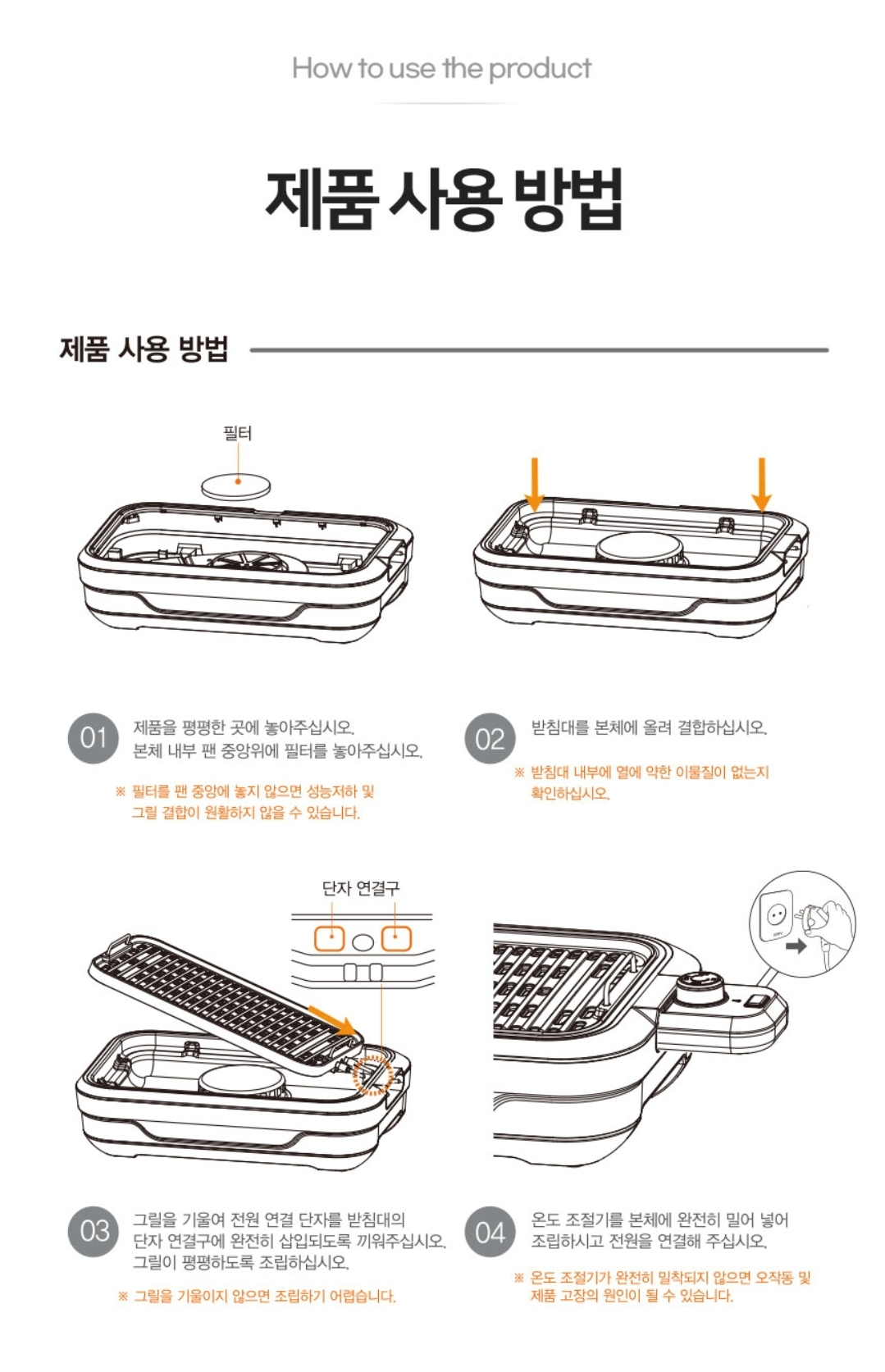 How to use the product

제품 사용 방법

제품 사용 방법

필터

01
제품을 평평한 곳에 놓아주십시오.
본체 내부 팬 중앙위에 필터를 놓아주십시오.

※ 필터를 팬 중앙에 놓지 않으면 성능저하 및 그릴 결합이 원활하지 않을 수 있습니다.

02
받침대를 본체에 올려 결합하십시오.

※ 받침대 내부에 열에 약한 이물질이 없는지 확인하십시오.

단자 연결구

03
그릴을 기울여 전원 연결 단자를 받침대의 단자 연결구에 완전히 삽입되도록 끼워주십시오.
그릴이 평평하도록 조립하십시오.

※ 그릴을 기울이지 않으면 조립하기 어렵습니다.

04
온도 조절기를 본체에 완전히 밀어 넣어 조립하시고 전원을 연결해 주십시오.

※ 온도 조절기가 완전히 밀착되지 않으면 오작동 및 제품 고장의 원인이 될 수 있습니다.