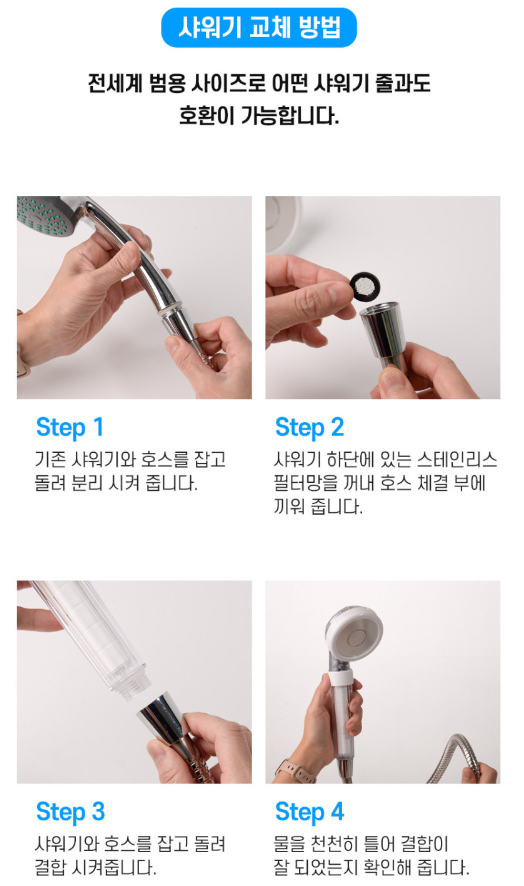 샤워기 교체 방법

전세계 범용 사이즈로 어떤 샤워기 줄과도 호환이 가능합니다.

Step 1
기존 샤워기와 호스를 잡고 돌려 분리 시켜 줍니다.

Step 2
샤워기 하단에 있는 스테인리스 필터망을 꺼내 호스 체결 부에 끼워 줍니다.

Step 3
샤워기와 호스를 잡고 돌려 결합 시켜줍니다.

Step 4
물을 천천히 틀어 결합이 잘 되었는지 확인해 줍니다.