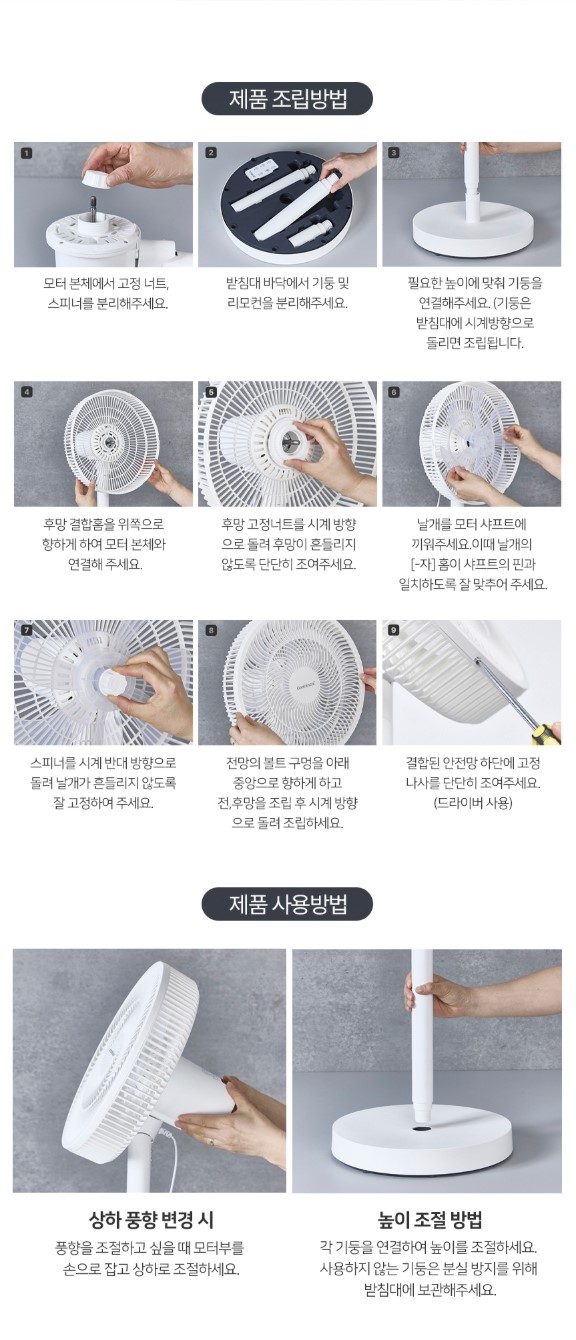 제품 조립방법

1
모터 본체에서 고정 너트, 스피너를 분리해주세요.

2
받침대 바닥에서 기둥 및 리모컨을 분리해주세요.

3
필요한 높이에 맞춰 기둥을 연결해주세요. (기둥은 받침대에 시계방향으로 돌리면 조립됩니다.

4
후망 결합홈을 위쪽으로 향하게 하여 모터 본체와 연결해 주세요.

5
후망 고정너트를 시계 방향으로 돌려 후망이 흔들리지 않도록 단단히 조여주세요.

6
날개를 모터 샤프트에 끼워주세요.이때 날개의 [-자] 홈이 샤프트의 핀과 일치하도록 잘 맞추어 주세요.

7
스피너를 시계 반대 방향으로 돌려 날개가 흔들리지 않도록 잘 고정하여 주세요.

8
전망의 볼트 구멍을 아래 중앙으로 향하게 하고 전,후망을 조립 후 시계 방향으로 돌려 조립하세요.

9
결합된 안전망 하단에 고정 나사를 단단히 조여주세요. (드라이버 사용)

제품 사용방법

상하 풍향 변경 시
풍향을 조절하고 싶을 때 모터부를 손으로 잡고 상하로 조절하세요.

높이 조절 방법
각 기둥을 연결하여 높이를 조절하세요. 사용하지 않는 기둥은 분실 방지를 위해 받침대에 보관해주세요.