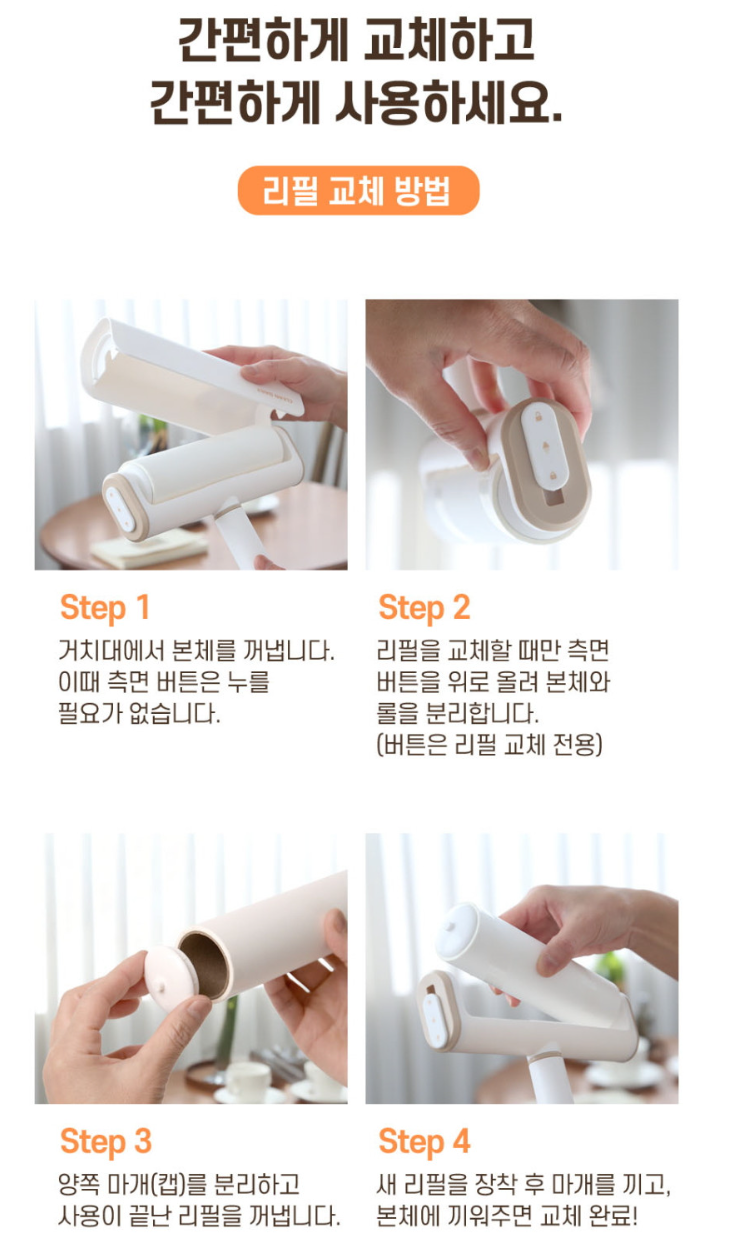 간편하게 교체하고
간편하게 사용하세요.

리필 교체 방법

Step 1
거치대에서 본체를 꺼냅니다. 이때 측면 버튼은 누를 필요가 없습니다.

Step 2
리필을 교체할 때만 측면 버튼을 위로 올려 본체와 롤을 분리합니다. (버튼은 리필 교체 전용)

Step 3
양쪽 마개(캡)를 분리하고 사용이 끝난 리필을 꺼냅니다.

Step 4
새 리필을 장착 후 마개를 끼고, 본체에 끼워주면 교체 완료!