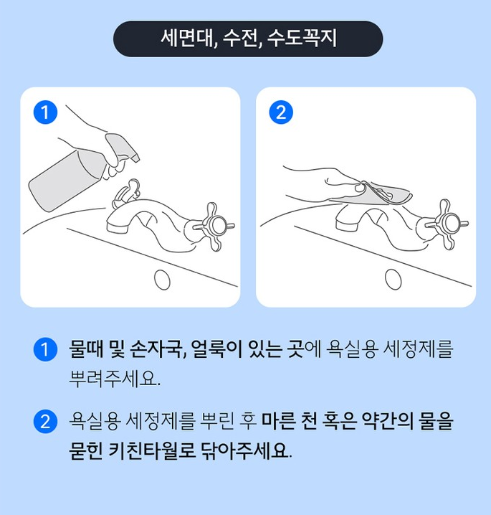 세면대, 수전, 수도꼭지

1

2

1 물때 및 손자국, 얼룩이 있는 곳에 욕실용 세정제를 뿌려주세요.

2 욕실용 세정제를 뿌린 후 마른 천 혹은 약간의 물을 묻힌 키친타월로 닦아주세요.